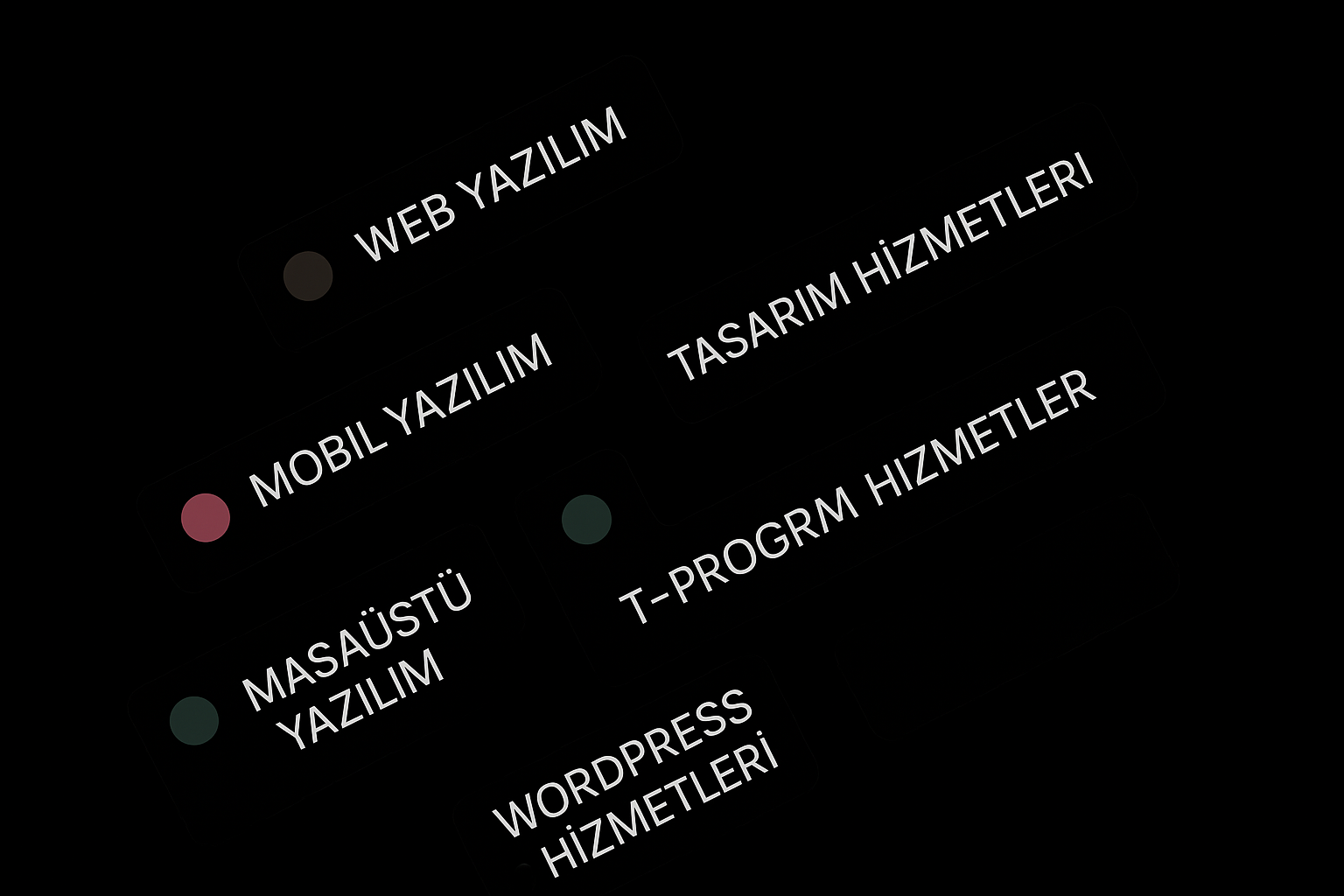 WEB YAZILIM

TASARIM HİZMETLERI

MOBIL YAZILIM

T-PROGRM HIZMETLER

MASAÜSTÜ YAZILIM

WORDPRESS HİZMETLERİ